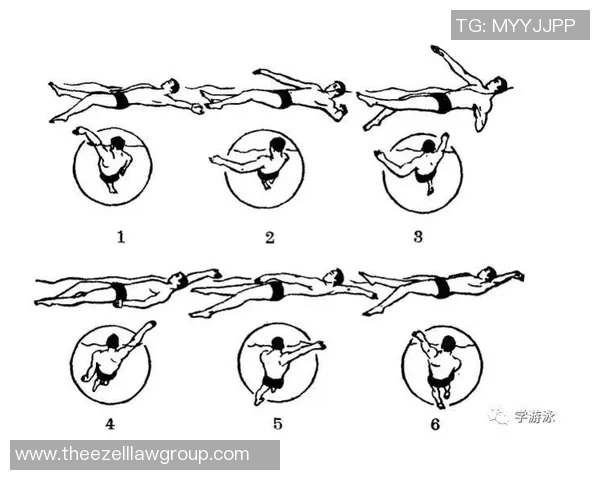 TG: MYYJJPP

1

2

3

4

5

6

学游泳

www.theezellawgroup.com